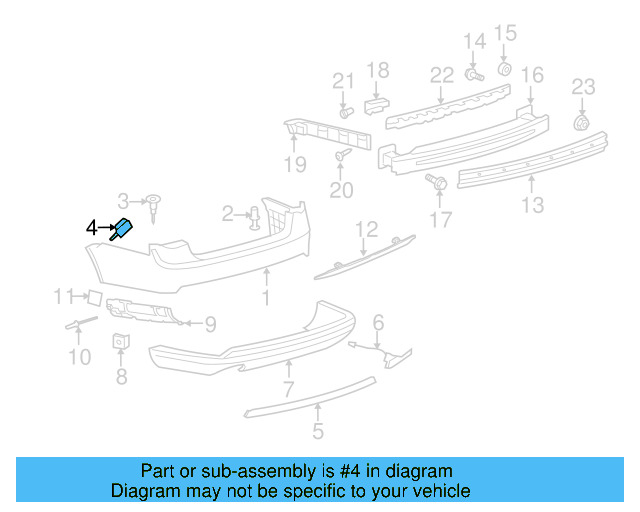 14
15
21
18
22
16
23
19
20
17
13
3
2
4
12
1
11
9
6
10
8
7
5

Part or sub-assembly is #4 in diagram
Diagram may not be specific to your vehicle