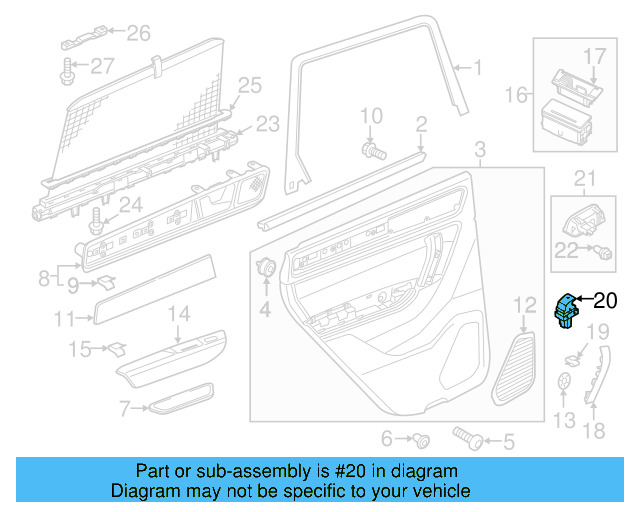 26
27
25
23
24
8
9
11
14
15
7
1
10
2
3
4
12
6
5
17
16
21
22
20
19
13
18

Part or sub-assembly is #20 in diagram
Diagram may not be specific to your vehicle