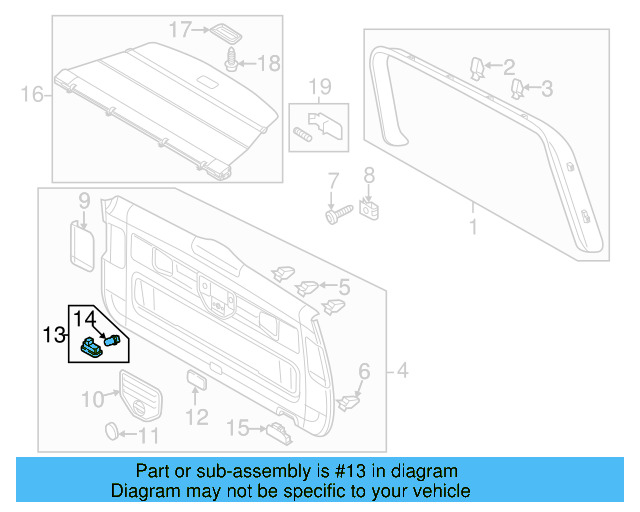 17
18
16
19
2
3
7
8
1
9
5
14
13
6
4
10
12
11
15

Part or sub-assembly is #13 in diagram
Diagram may not be specific to your vehicle