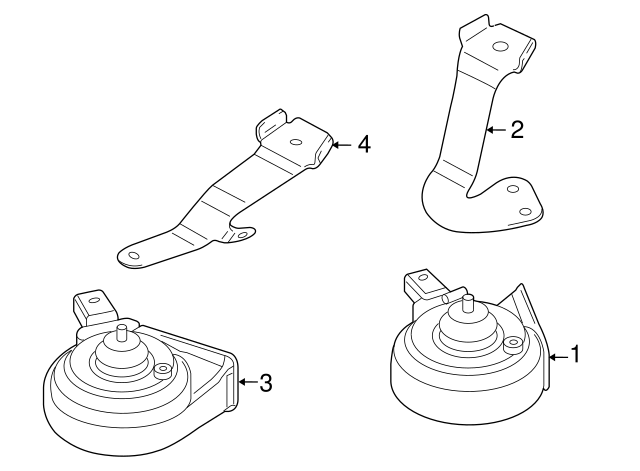 4
2
3
1