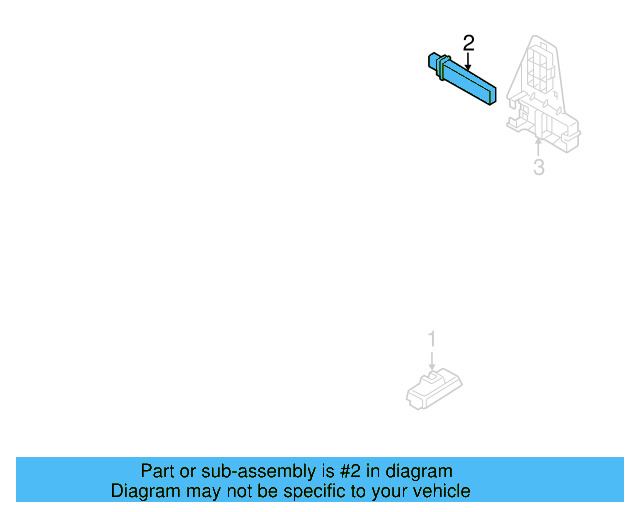 2

3

1

Part or sub-assembly is #2 in diagram
Diagram may not be specific to your vehicle