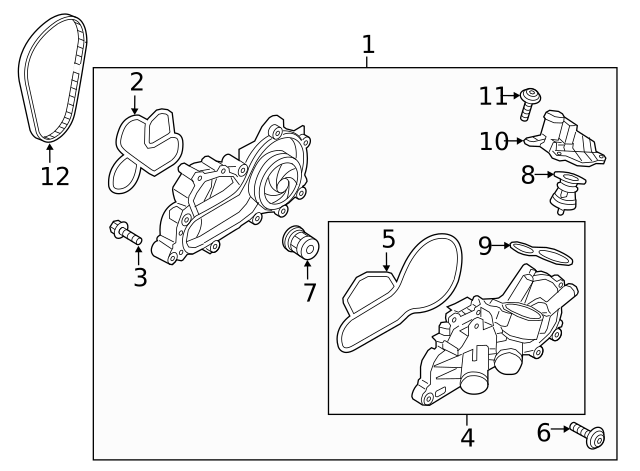 1
2
11
10
8
12
3
7
5
9
4
6