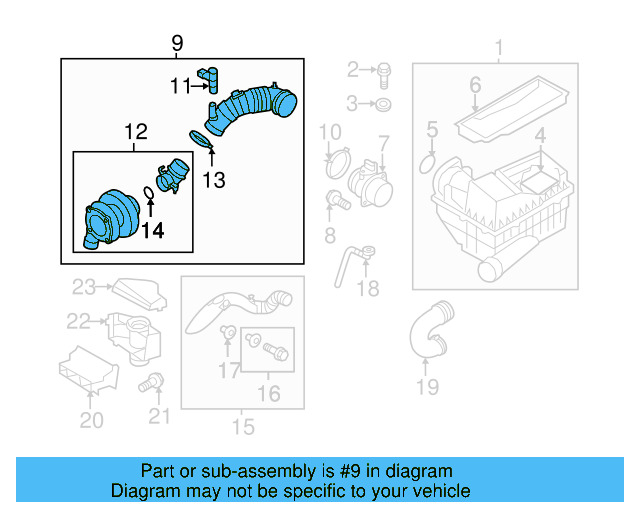 9
11
12
13
14
1
2
3
6
5
4
10
7
8
18
23
22
20
21
17
16
15
19

Part or sub-assembly is #9 in diagram
Diagram may not be specific to your vehicle