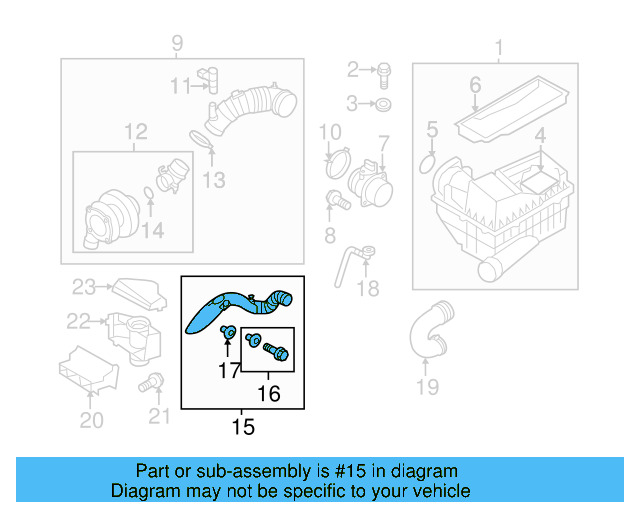 9
1
11
2
3
6
12
10
7
5
4
13
14
8
18
23
22
17
16
15
20
21
19

Part or sub-assembly is #15 in diagram
Diagram may not be specific to your vehicle