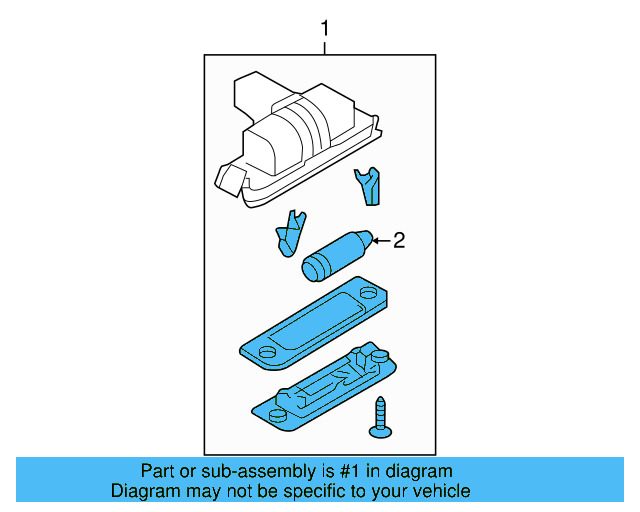 1

2

Part or sub-assembly is #1 in diagram
Diagram may not be specific to your vehicle