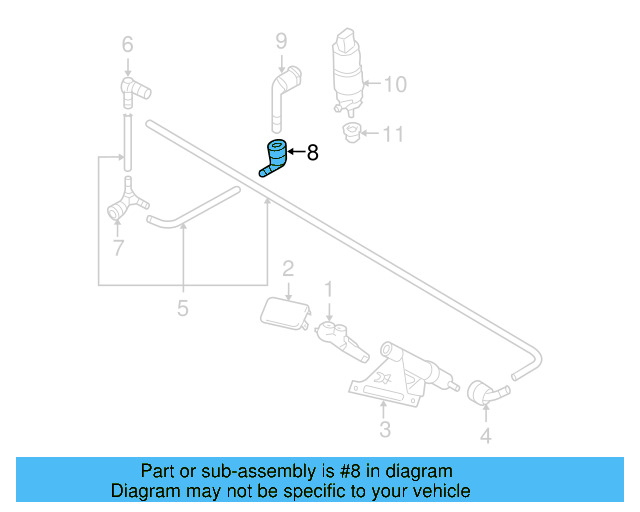 6
9
10
11
8
7
5
2
1
3
4

Part or sub-assembly is #8 in diagram
Diagram may not be specific to your vehicle