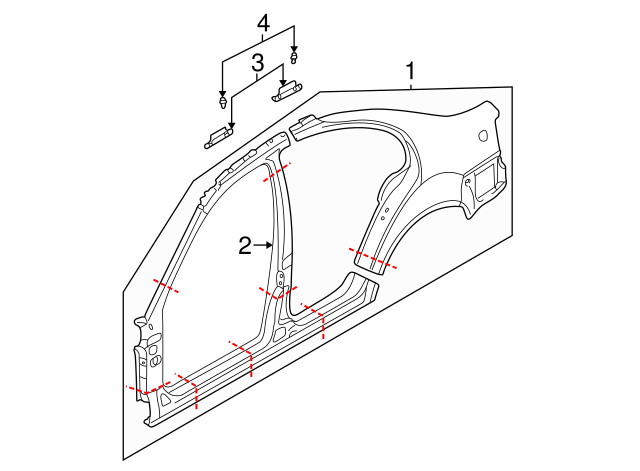 4
3
1
2