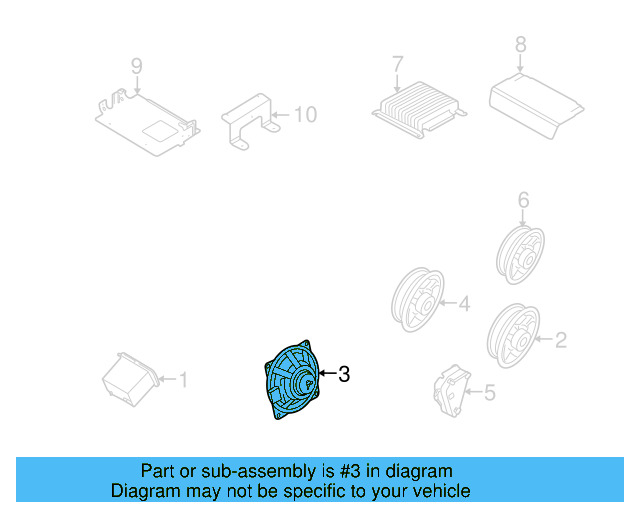 9
10
7
8
6
4
2
1
3
5

Part or sub-assembly is #3 in diagram
Diagram may not be specific to your vehicle