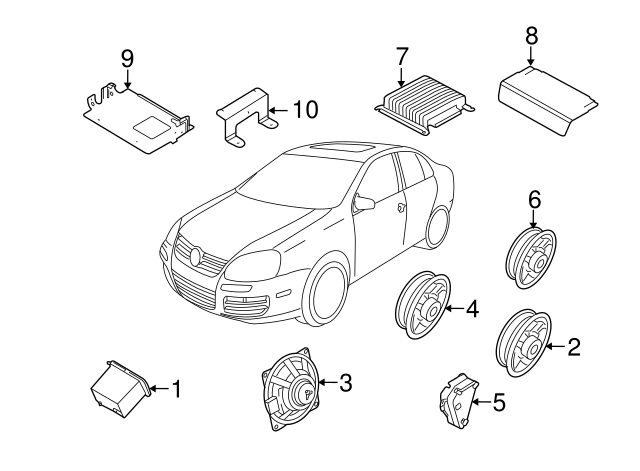 9
10
7
8
6
4
2
1
3
5