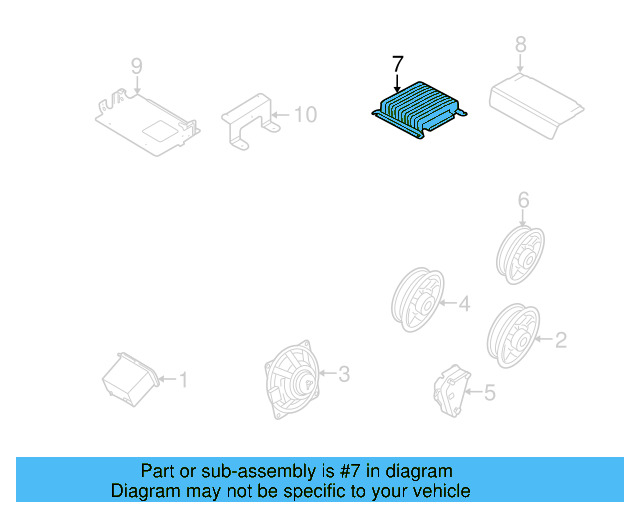 9

10

7

8

6

4

2

1

3

5

Part or sub-assembly is #7 in diagram
Diagram may not be specific to your vehicle