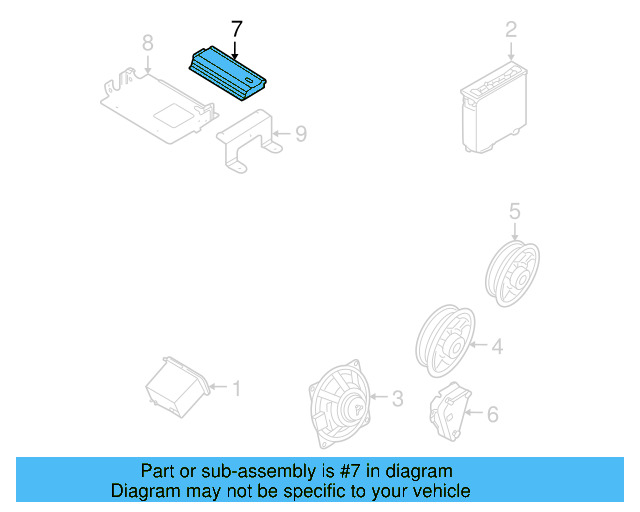 7
8
2
9
5
4
1
3
6

Part or sub-assembly is #7 in diagram
Diagram may not be specific to your vehicle