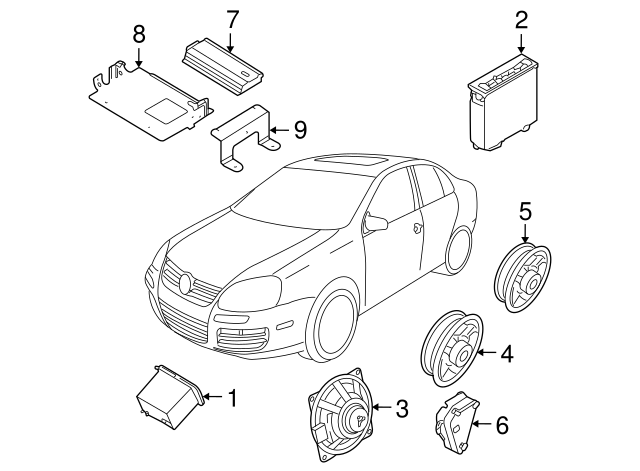 8
7
2
9
5
4
1
3
6