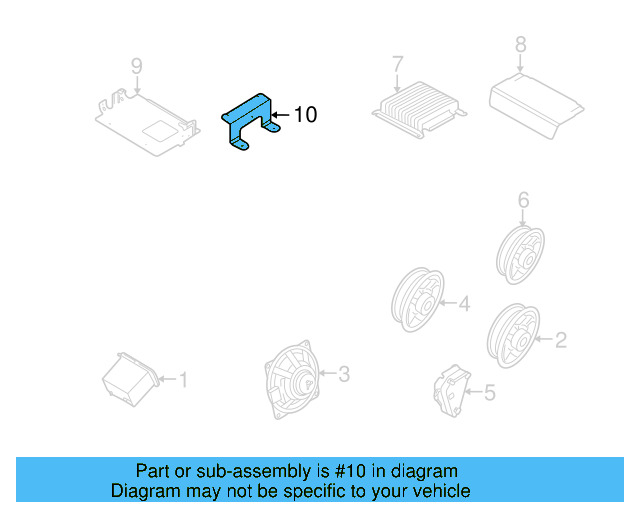 9
10
7
8
6
4
2
1
3
5

Part or sub-assembly is #10 in diagram
Diagram may not be specific to your vehicle