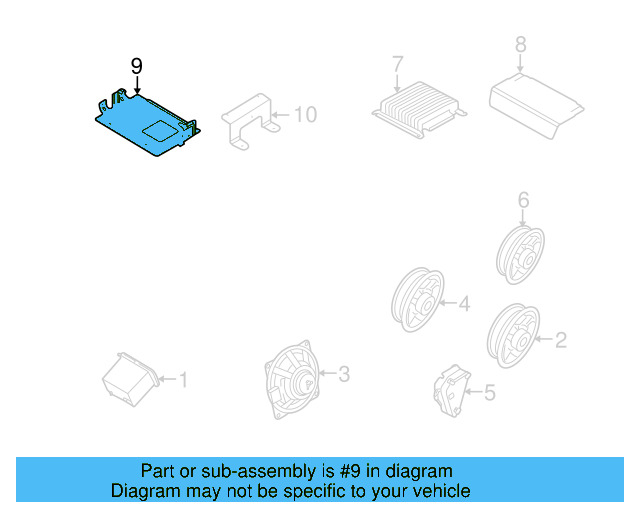 9
10
7
8
6
4
2
1
3
5

Part or sub-assembly is #9 in diagram
Diagram may not be specific to your vehicle