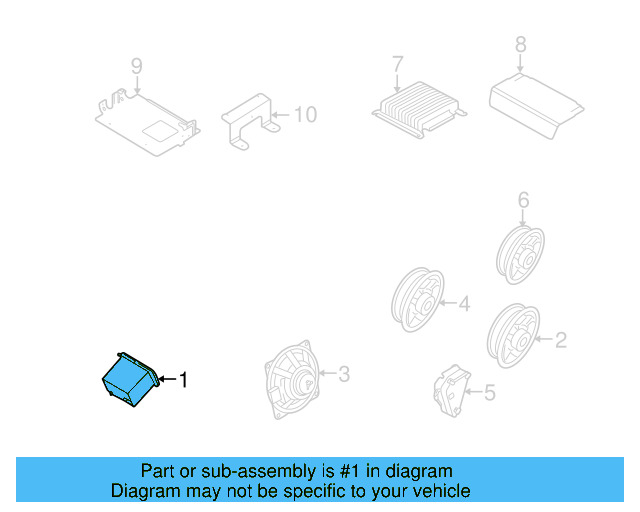 9
10
7
8
6
4
2
1
3
5

Part or sub-assembly is #1 in diagram
Diagram may not be specific to your vehicle