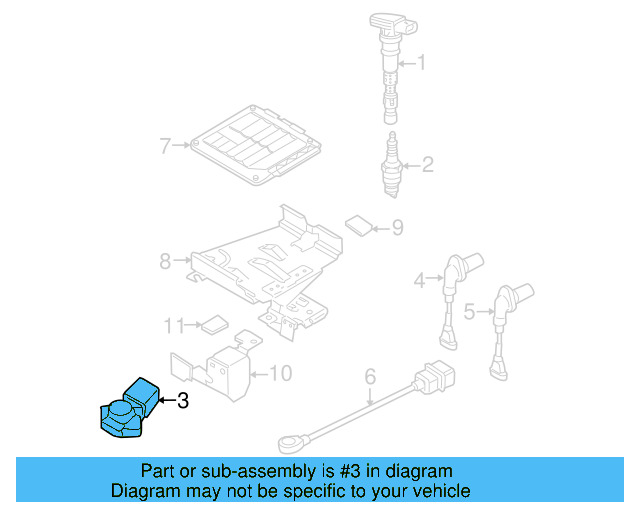 1
7
2
9
8
4
5
11
10
6
3

Part or sub-assembly is #3 in diagram
Diagram may not be specific to your vehicle