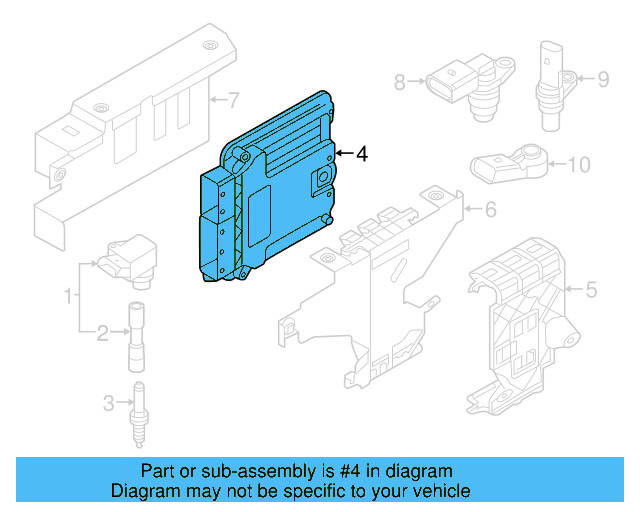 7
8
9
4
10
6
1
2
5
3

Part or sub-assembly is #4 in diagram
Diagram may not be specific to your vehicle