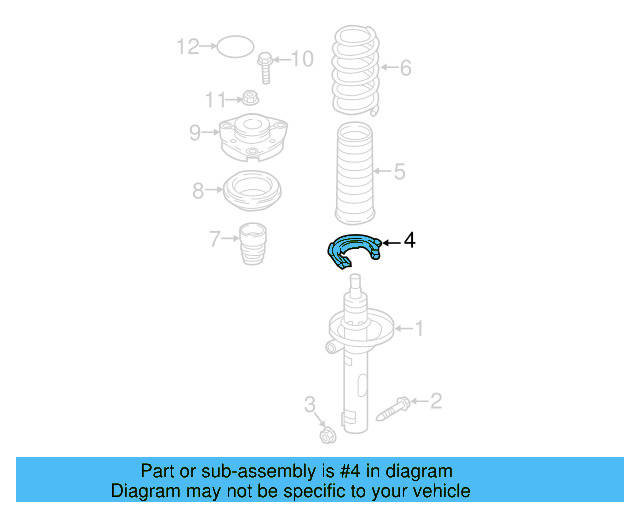 12
10
6
11
9
5
8
7
4
1
3
2

Part or sub-assembly is #4 in diagram
Diagram may not be specific to your vehicle