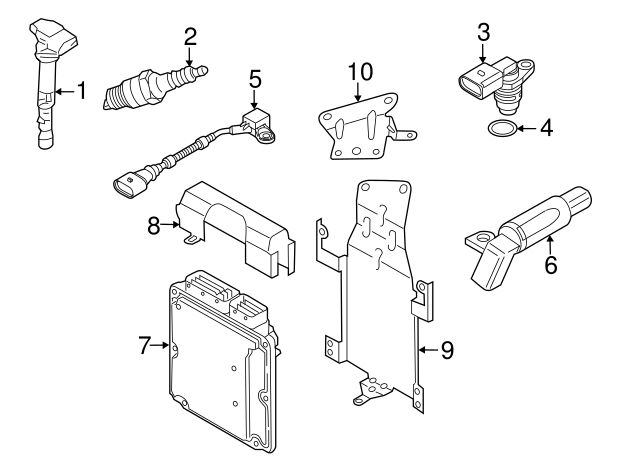 1
2
5
10
3
4
8
6
7
9