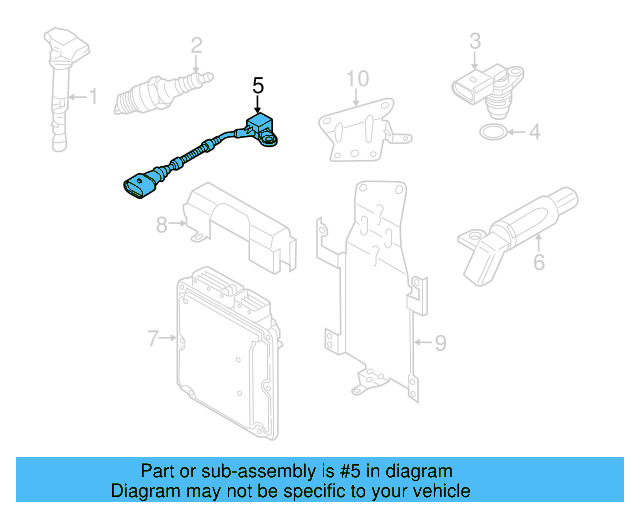 1
2
5
10
3
4
8
6
7
9

Part or sub-assembly is #5 in diagram
Diagram may not be specific to your vehicle