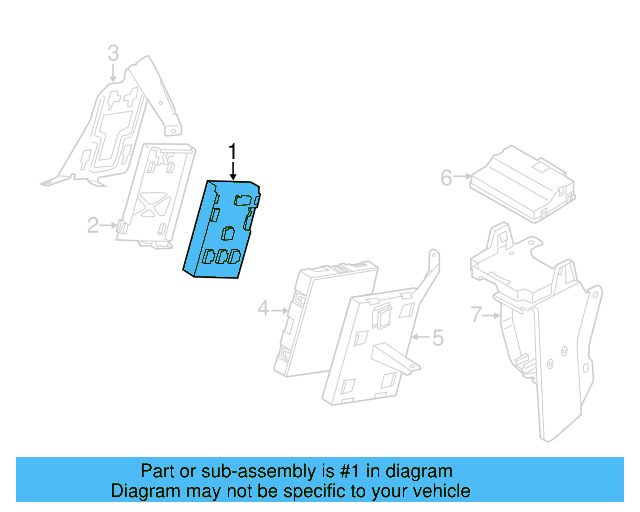 3
1
2
6
4
5
7

Part or sub-assembly is #1 in diagram
Diagram may not be specific to your vehicle