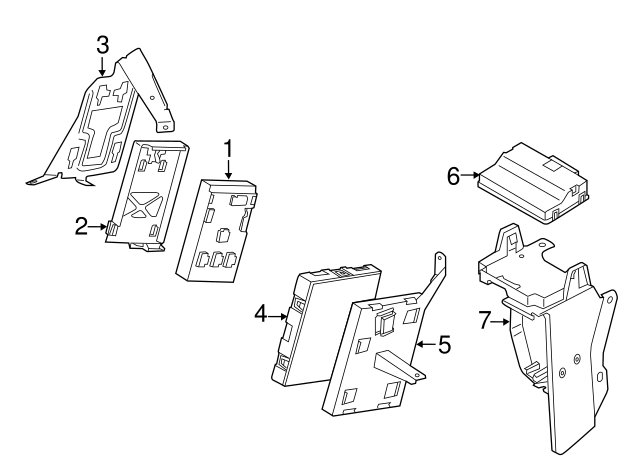 3
1
2
6
4
5
7