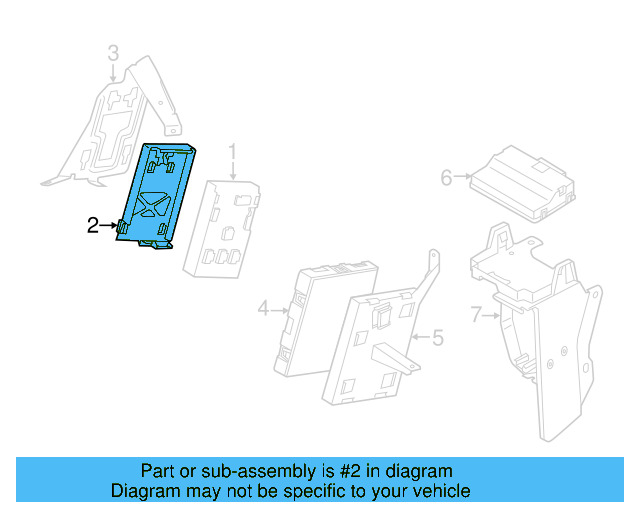 3
1
2
6
4
5
7

Part or sub-assembly is #2 in diagram
Diagram may not be specific to your vehicle