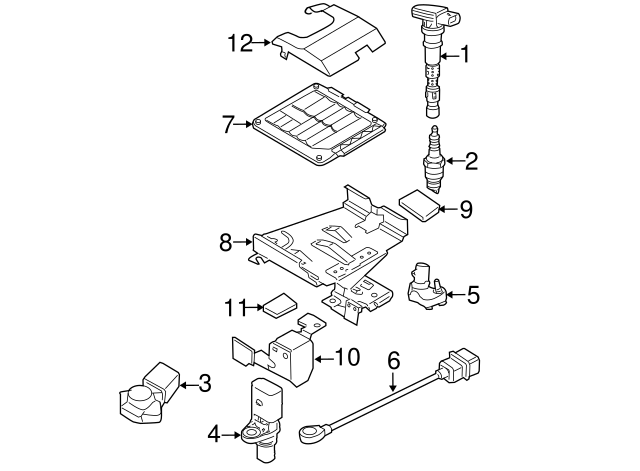 12
1
7
2
9
8
5
11
10
6
3
4