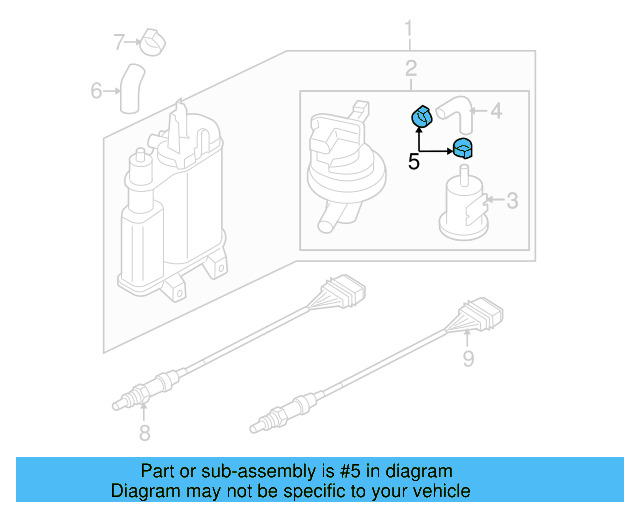 7
6
1
2
4
5
3
9
8

Part or sub-assembly is #5 in diagram
Diagram may not be specific to your vehicle