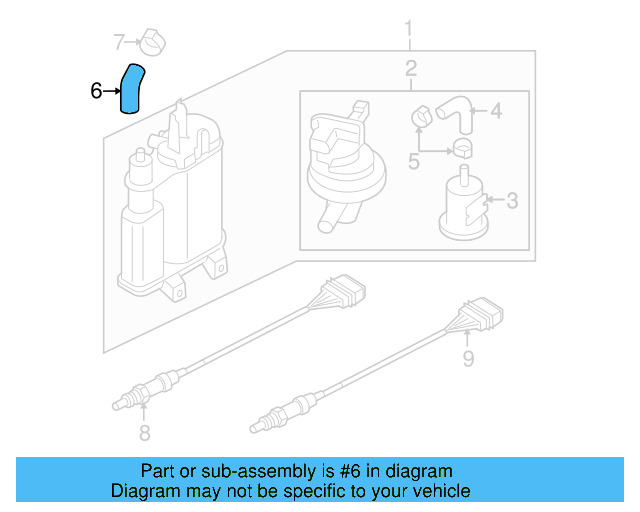 7
6
1
2
4
5
3
9
8

Part or sub-assembly is #6 in diagram
Diagram may not be specific to your vehicle