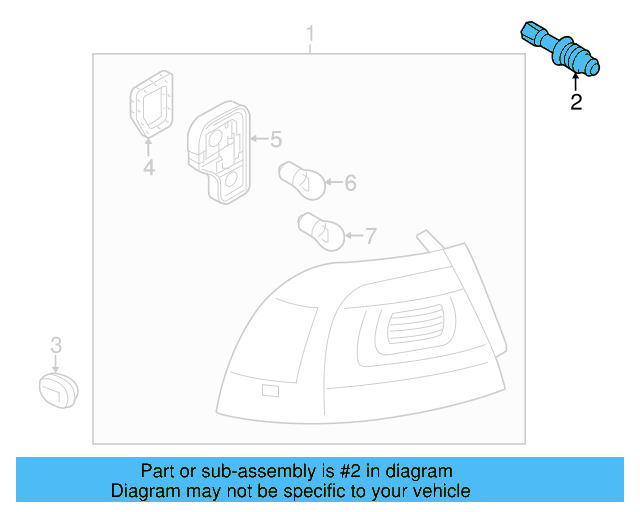 1

2

4

5

6

7

3

Part or sub-assembly is #2 in diagram
Diagram may not be specific to your vehicle