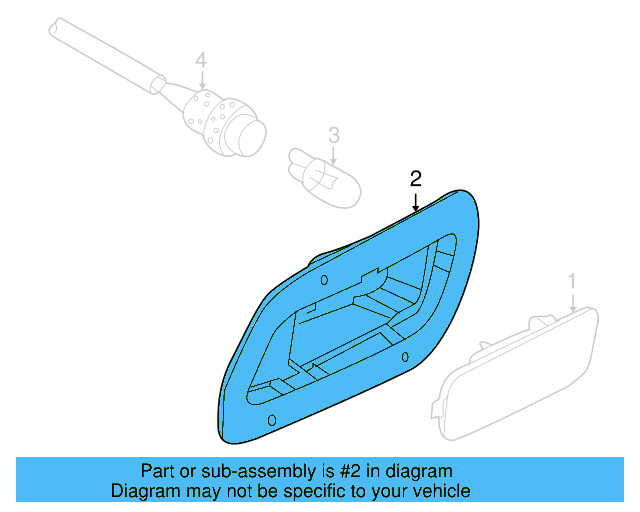 4

3

2

1

Part or sub-assembly is #2 in diagram
Diagram may not be specific to your vehicle