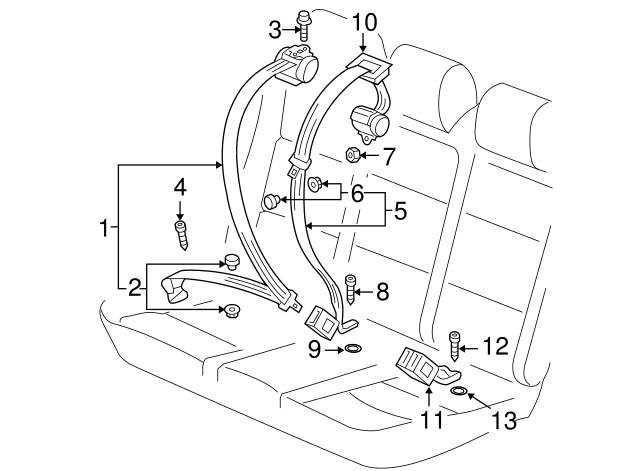 3
10
7
4
6
5
1
2
8
9
12
11
13