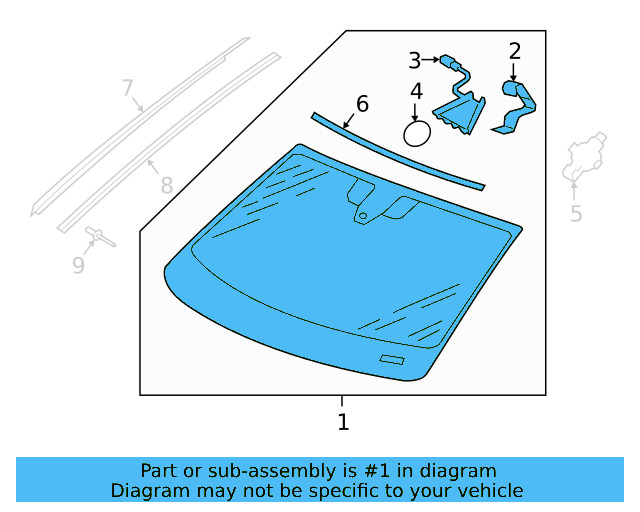 7
8
9
3
2
4
6
5
1

Part or sub-assembly is #1 in diagram
Diagram may not be specific to your vehicle