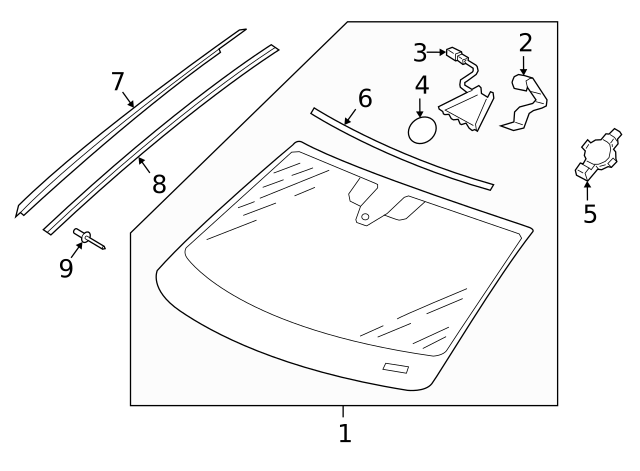 7
8
9
6
3
4
2
5
1