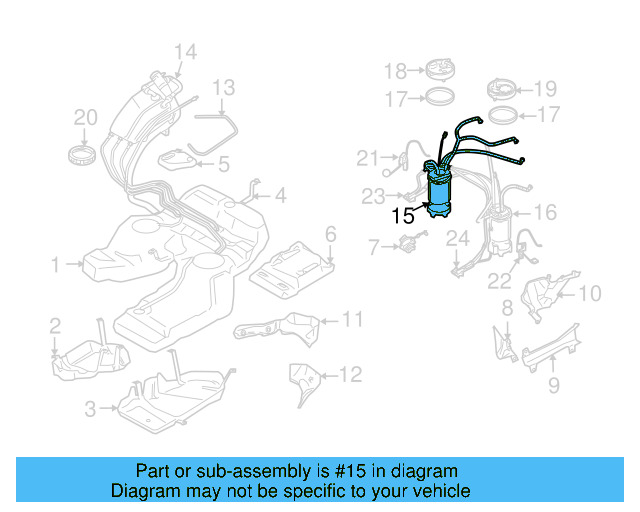 14
13
20
5
4
1
6
2
11
3
12
18
17
19
17
21
23
15
16
7
24
22
10
8
9

Part or sub-assembly is #15 in diagram
Diagram may not be specific to your vehicle