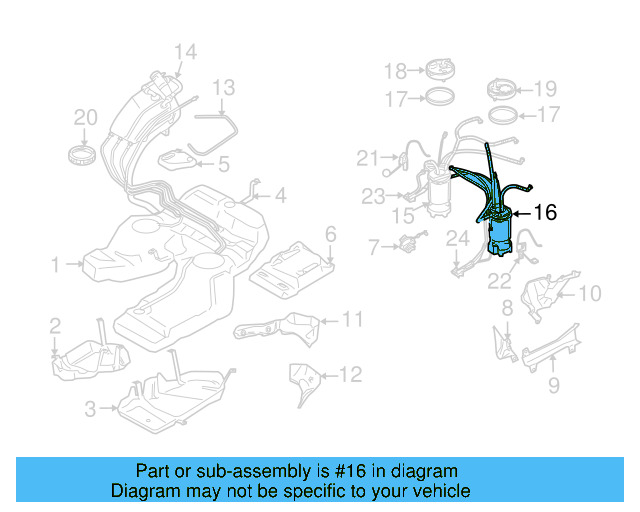 14
13
20
5
4
1
6
2
11
3
12
18
17
19
17
21
23
15
16
7
24
22
10
8
9

Part or sub-assembly is #16 in diagram
Diagram may not be specific to your vehicle