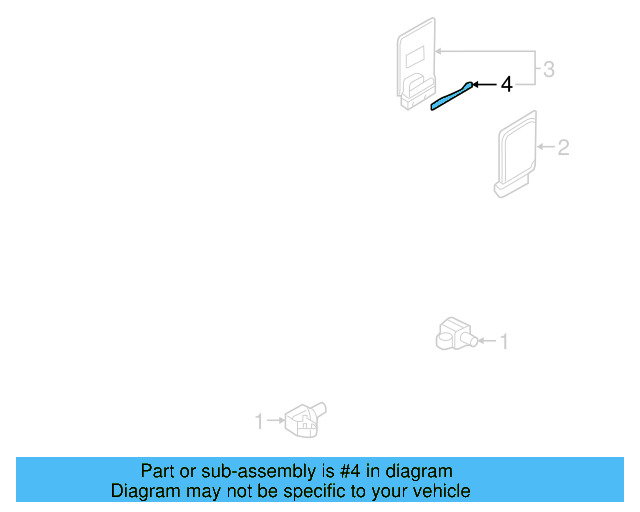 3
4
2
1
1
Part or sub-assembly is #4 in diagram
Diagram may not be specific to your vehicle