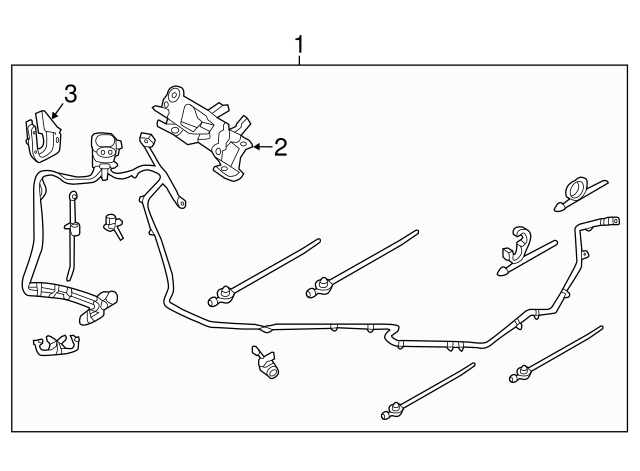 1
3
2