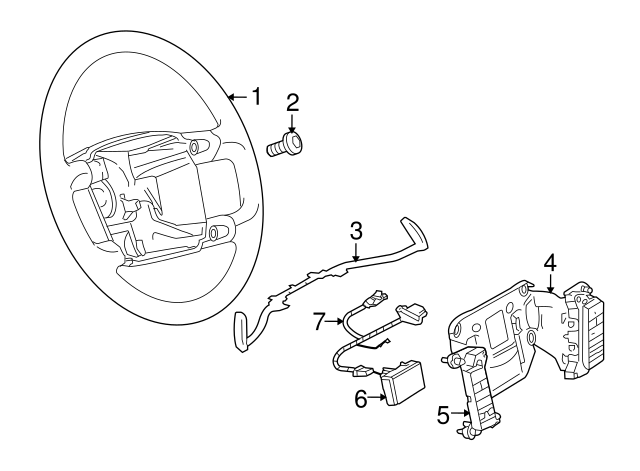 1
2
3
4
7
6
5