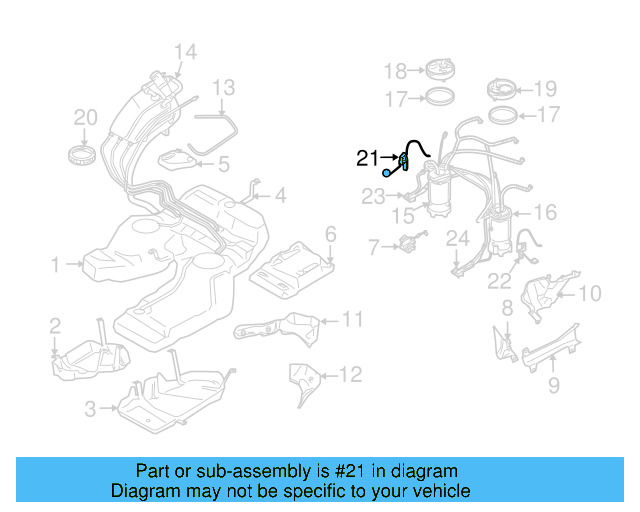 14
13
20
5
4
1
6
2
11
12
3
18
17
19
17
21
23
15
16
7
24
22
10
8
9

Part or sub-assembly is #21 in diagram
Diagram may not be specific to your vehicle