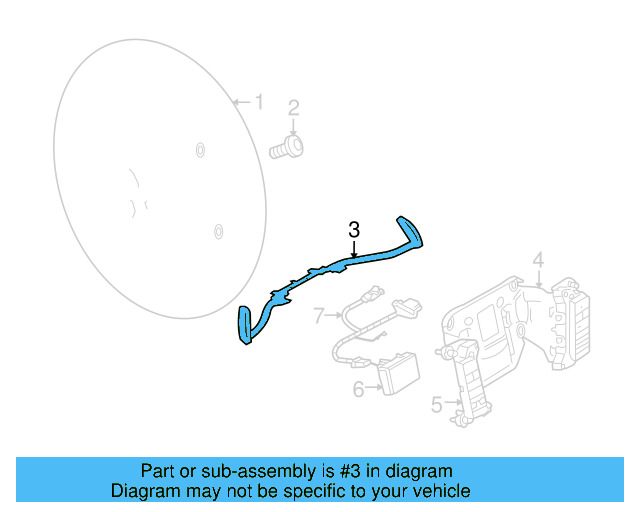 1
2
3
4
7
6
5

Part or sub-assembly is #3 in diagram
Diagram may not be specific to your vehicle