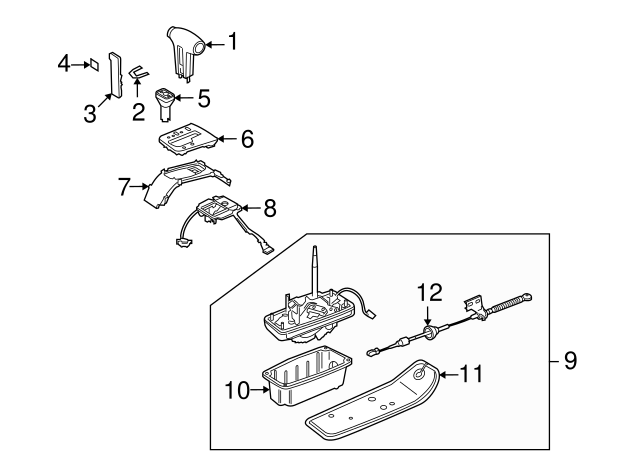 1
4
3
2
5
6
7
8
12
9
10
11