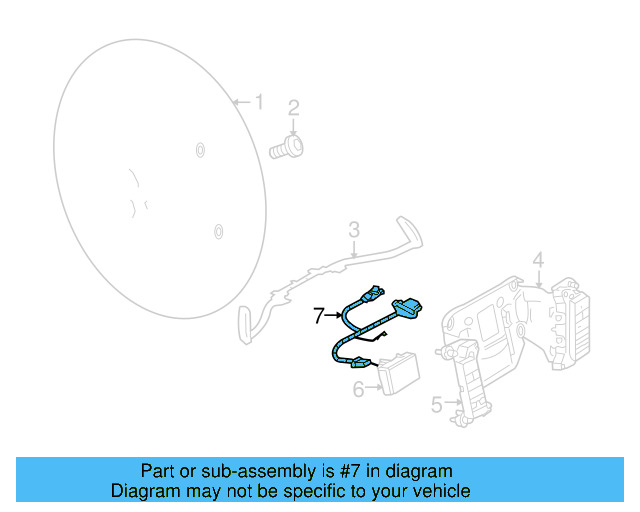 1
2
3
4
7
6
5

Part or sub-assembly is #7 in diagram
Diagram may not be specific to your vehicle