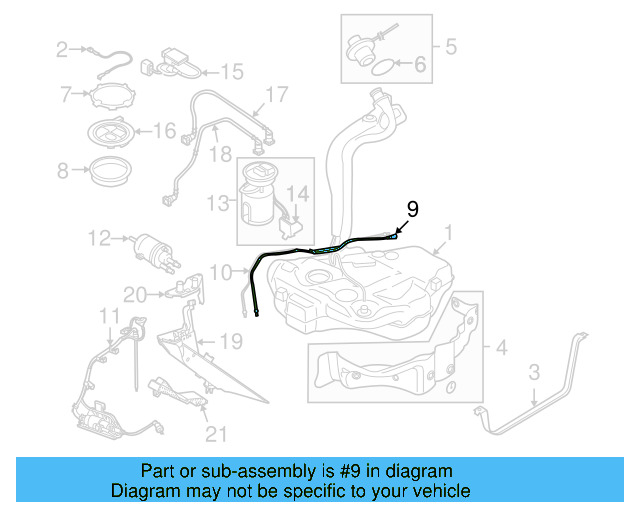 2
15
5
6
7
17
16
18
8
13
14
9
12
1
10
20
11
19
4
3
21

Part or sub-assembly is #9 in diagram
Diagram may not be specific to your vehicle