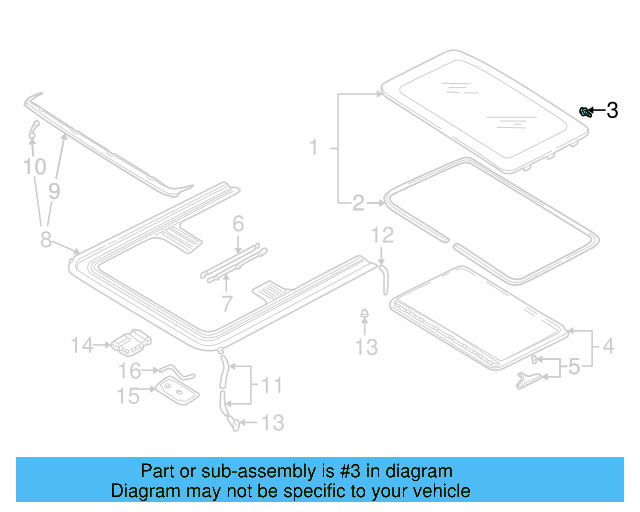 3
1
2
10
9
8
6
7
12
13
4
5
14
16
15
11
13

Part or sub-assembly is #3 in diagram
Diagram may not be specific to your vehicle