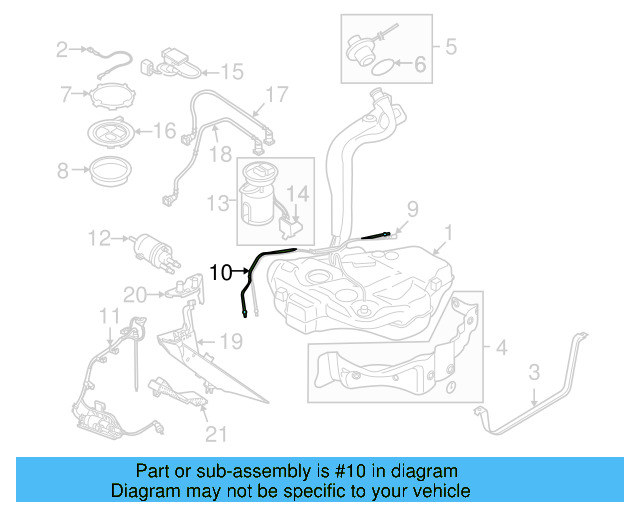 2
15
5
6
7
17
16
18
8
13
14
9
1
12
10
20
11
19
4
3
21

Part or sub-assembly is #10 in diagram
Diagram may not be specific to your vehicle