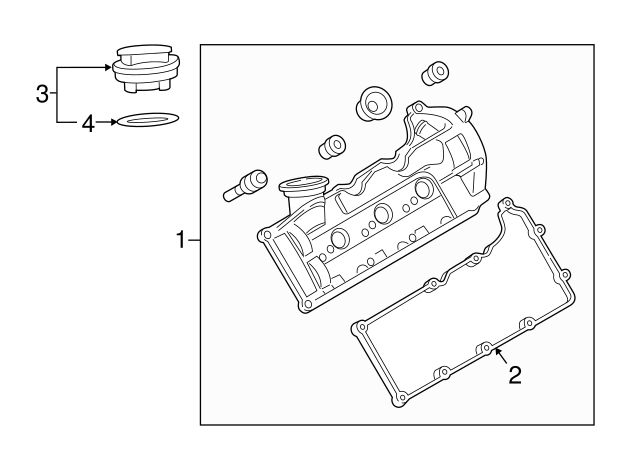 3
4
1
2