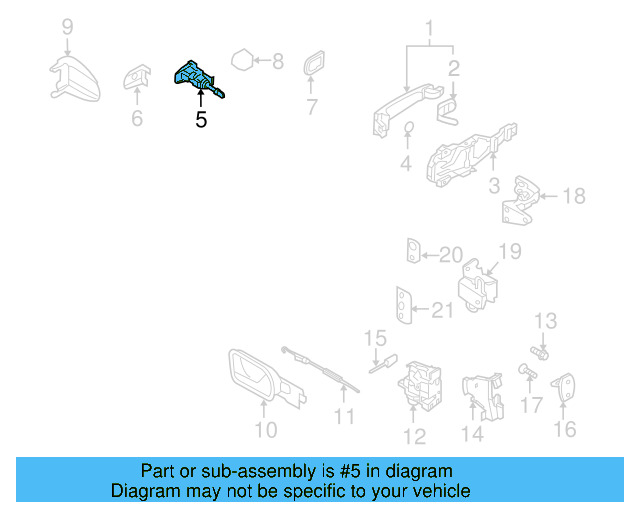 9
6
5
8
7
1
2
4
3
18
20
19
21
13
15
17
16
10
11
12
14

Part or sub-assembly is #5 in diagram
Diagram may not be specific to your vehicle