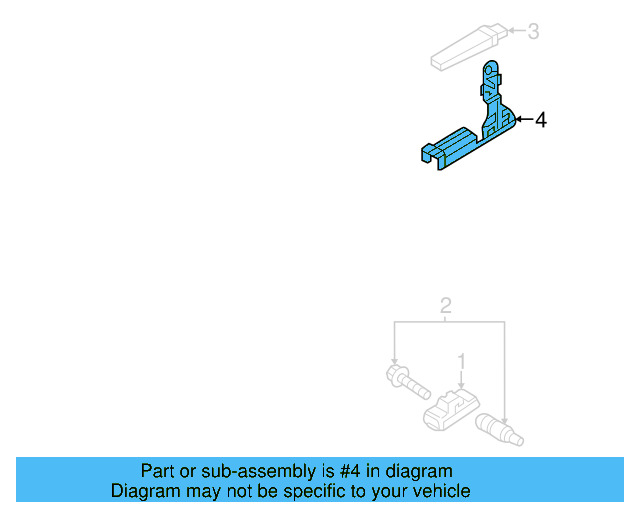 3
4
2
1
Part or sub-assembly is #4 in diagram
Diagram may not be specific to your vehicle